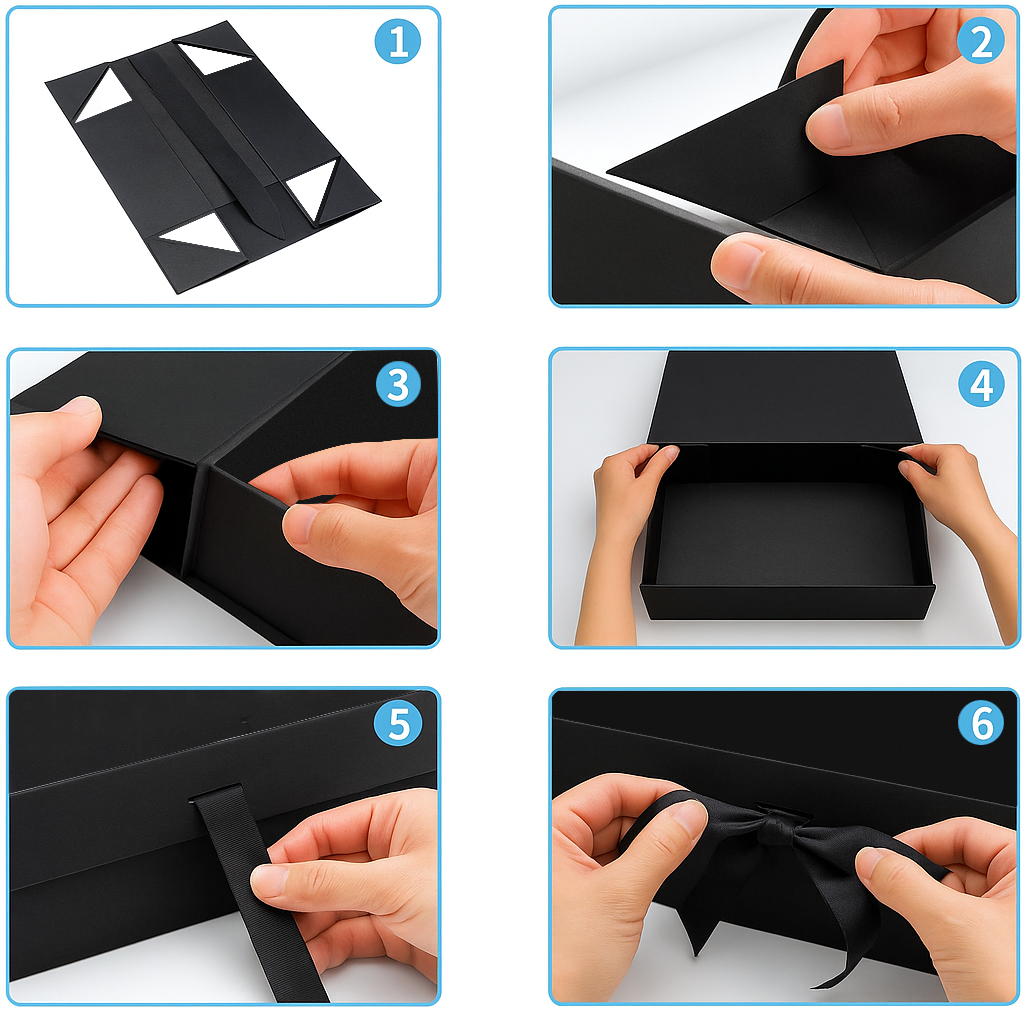 1
2
3
4
5
6