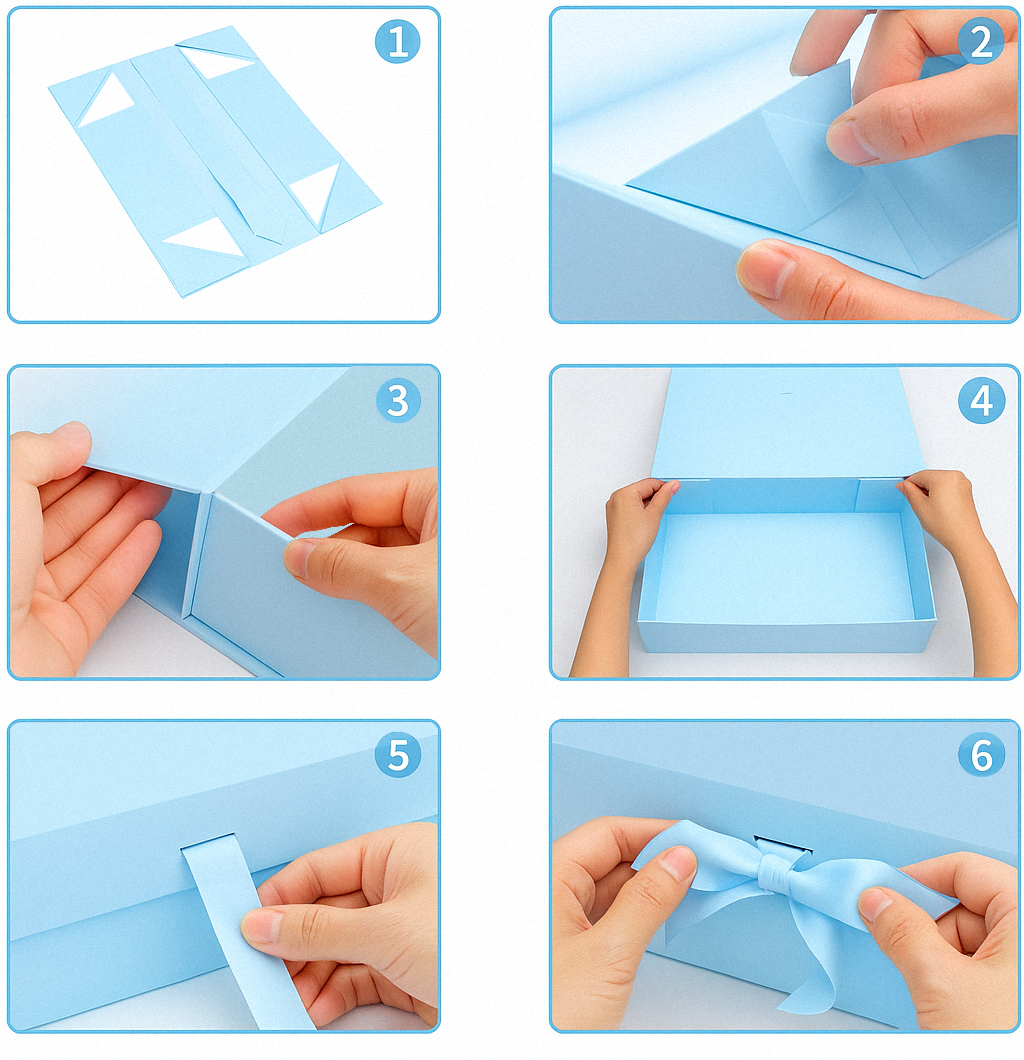 1
2
3
4
5
6