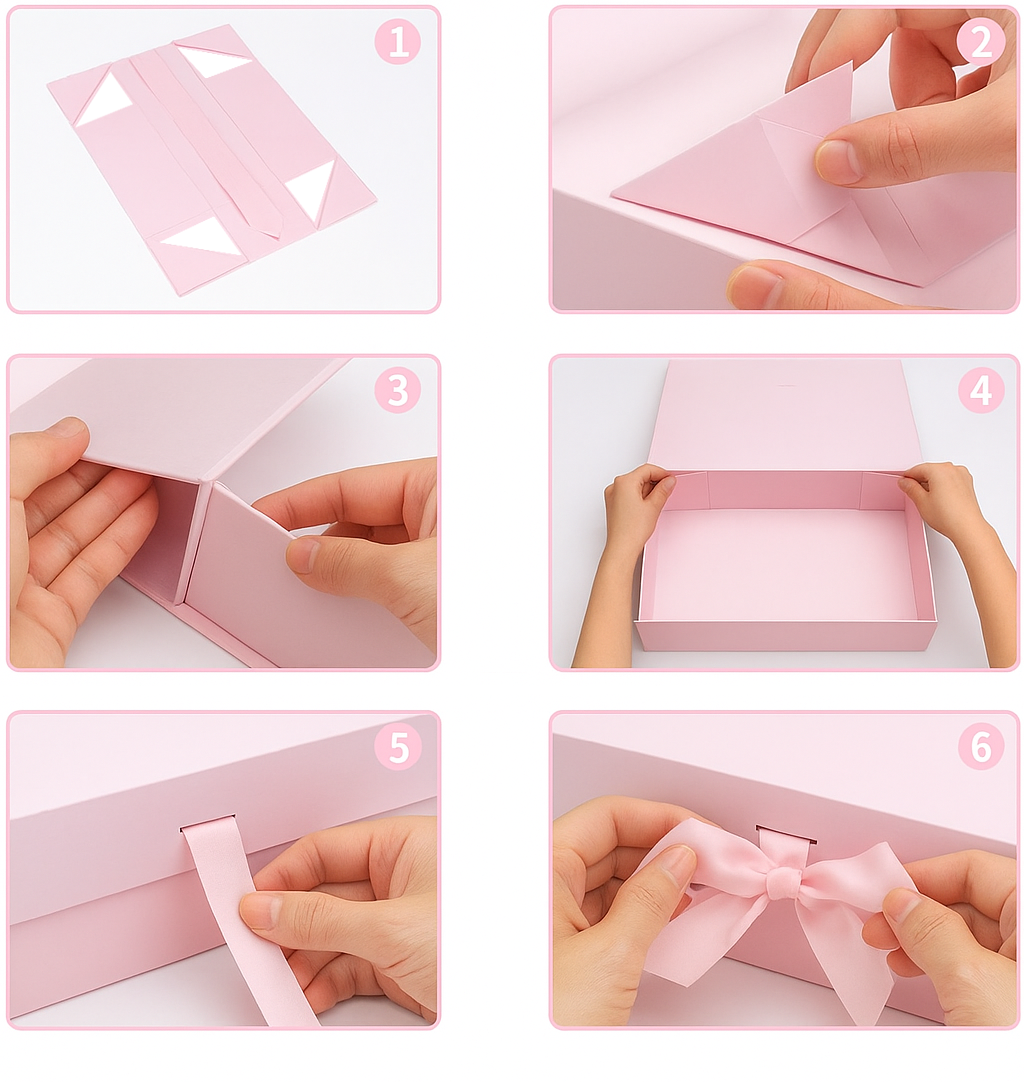 1

2

3

4

5

6