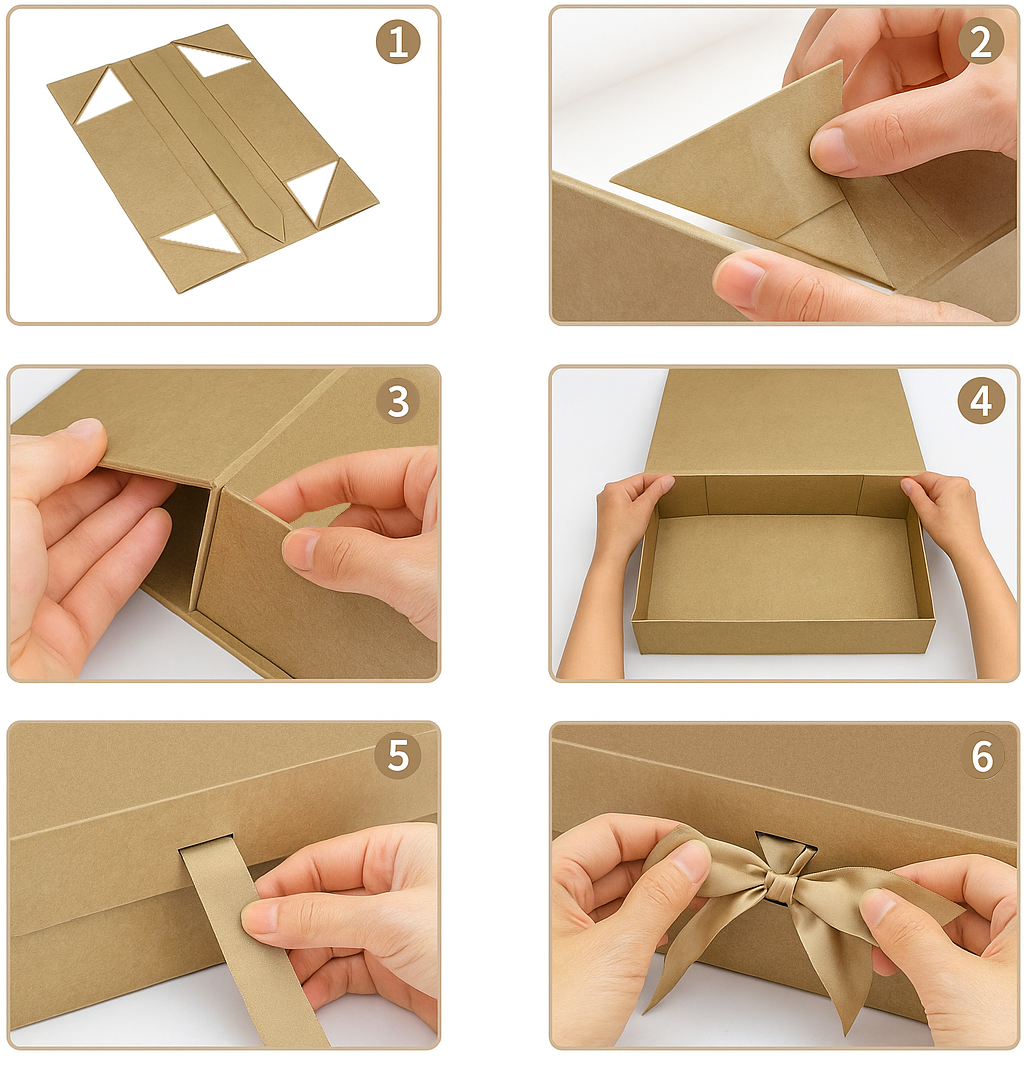 1

2

3

4

5

6