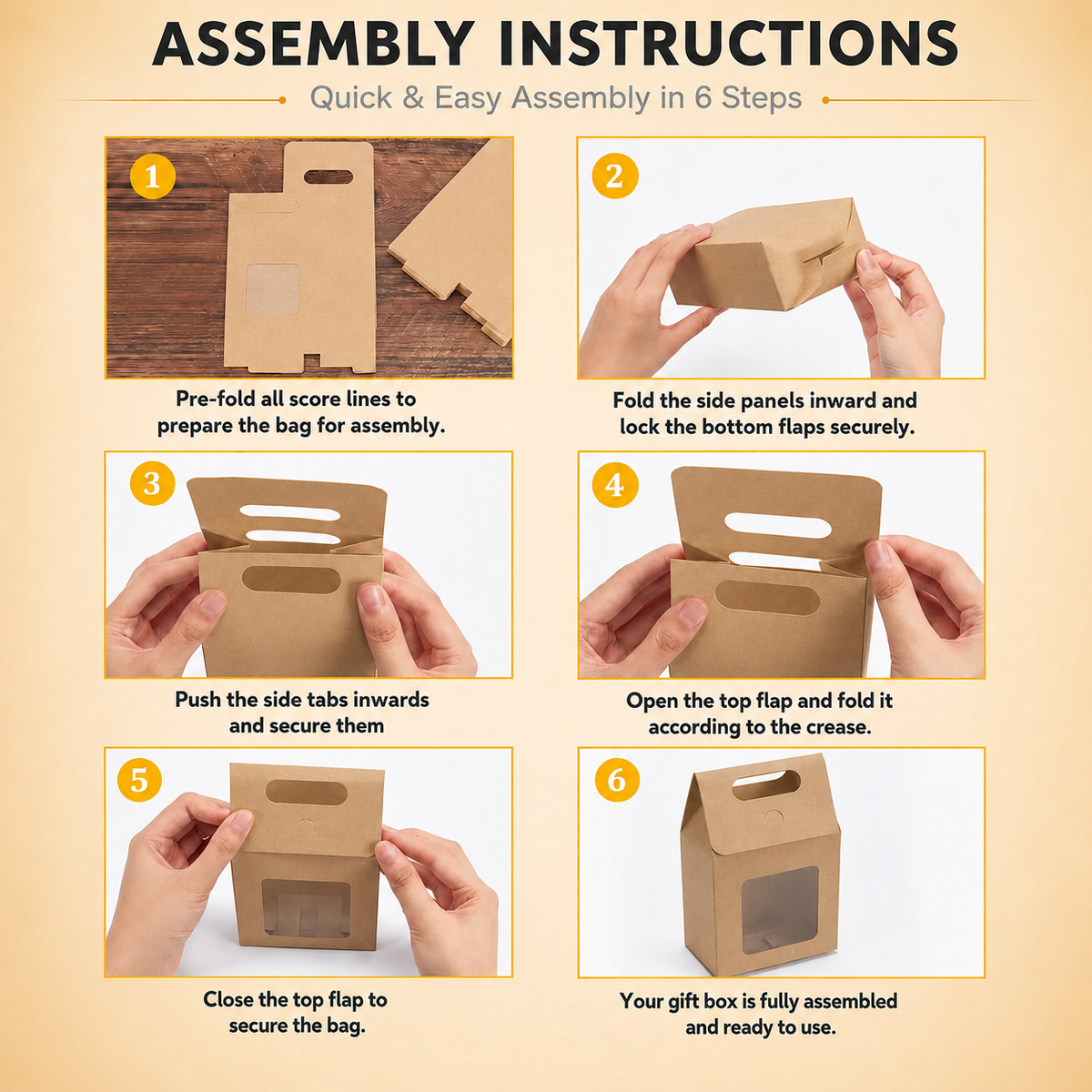 ASSEMBLY INSTRUCTIONS

Quick & Easy Assembly in 6 Steps

1

Pre-fold all score lines to prepare the bag for assembly.

2

Fold the side panels inward and lock the bottom flaps securely.

3

Push the side tabs inwards and secure them

4

Open the top flap and fold it according to the crease.

5

Close the top flap to secure the bag.

6

Your gift box is fully assembled and ready to use.