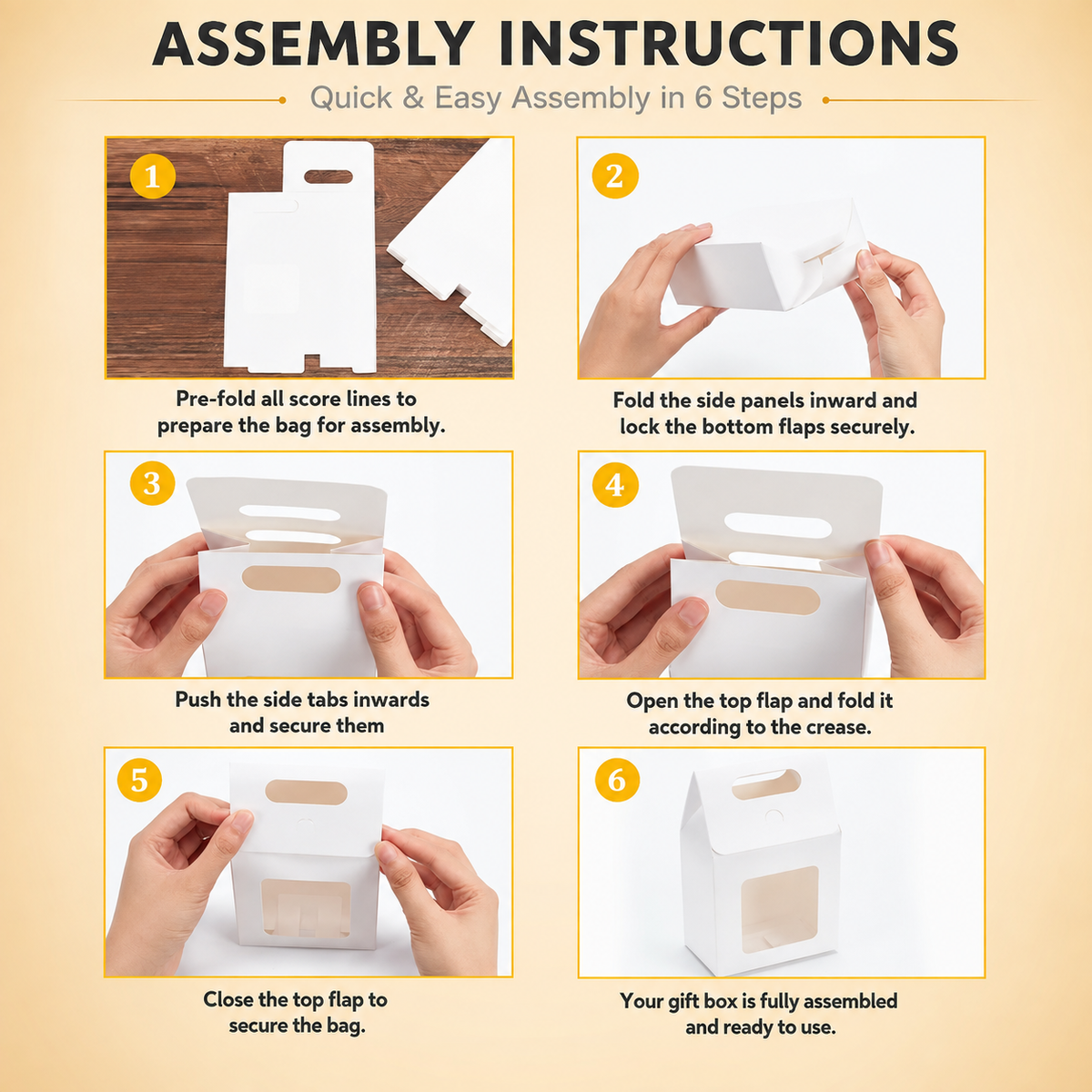 ASSEMBLY INSTRUCTIONS

Quick & Easy Assembly in 6 Steps

1

Pre-fold all score lines to prepare the bag for assembly.

2

Fold the side panels inward and lock the bottom flaps securely.

3

Push the side tabs inwards and secure them

4

Open the top flap and fold it according to the crease.

5

Close the top flap to secure the bag.

6

Your gift box is fully assembled and ready to use.